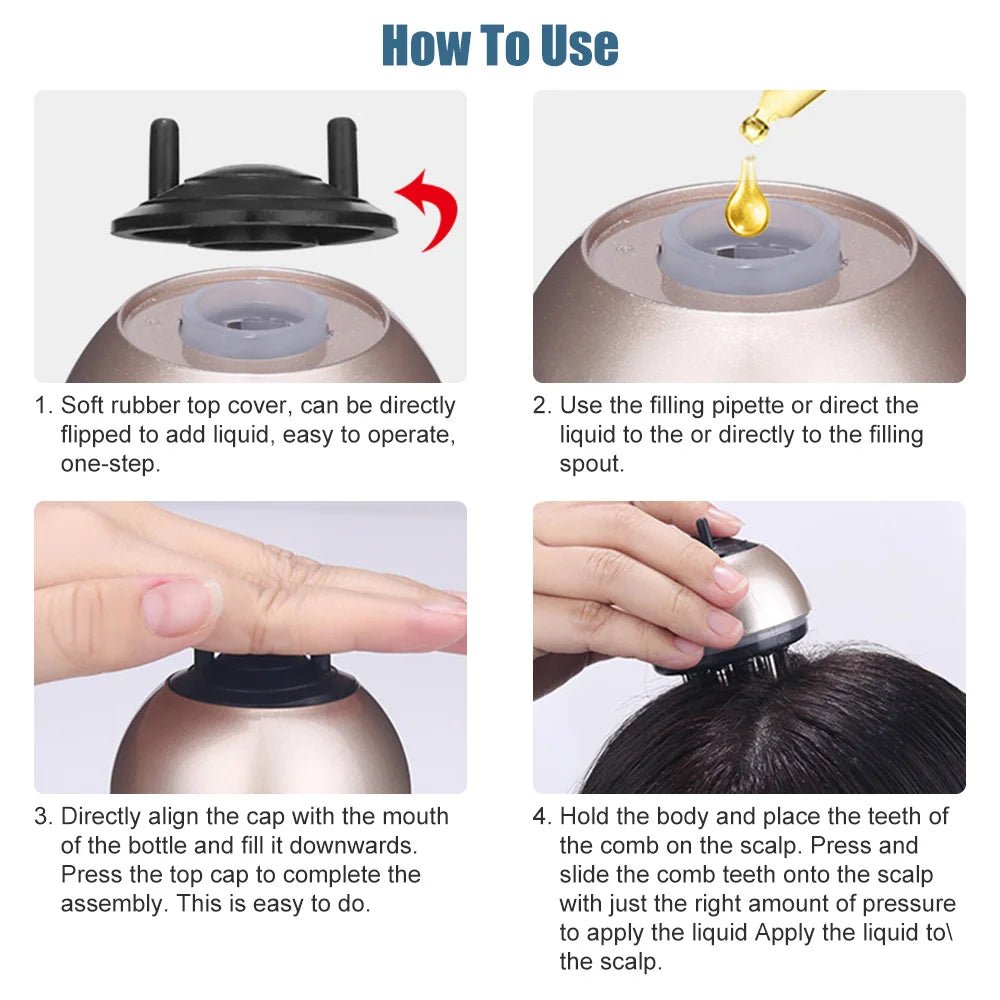 How To Use

1. Soft rubber top cover, can be directly flipped to add liquid, easy to operate, one-step.

2. Use the filling pipette or direct the liquid to the or directly to the filling spout.

3. Directly align the cap with the mouth of the bottle and fill it downwards. Press the top cap to complete the assembly. This is easy to do.

4. Hold the body and place the teeth of the comb on the scalp. Press and slide the comb teeth onto the scalp with just the right amount of pressure to apply the liquid Apply the liquid to\ the scalp.